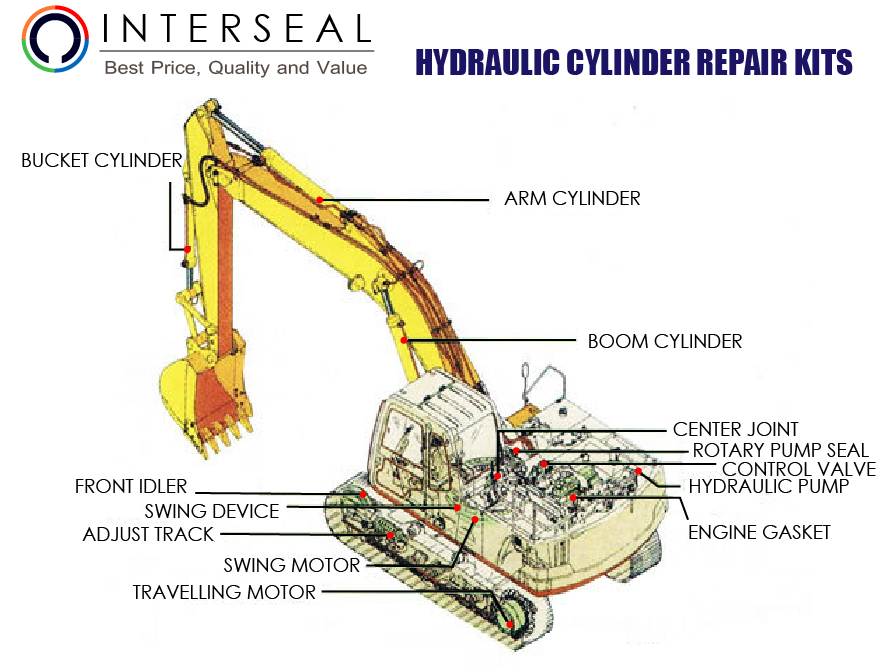 INTERSEAL
Best Price, Quality and Value

HYDRAULIC CYLINDER REPAIR KITS

BUCKET CYLINDER
ARM CYLINDER
BOOM CYLINDER
CENTER JOINT
ROTARY PUMP SEAL
CONTROL VALVE
HYDRAULIC PUMP
ENGINE GASKET
FRONT IDLER
SWING DEVICE
ADJUST TRACK
SWING MOTOR
TRAVELLING MOTOR